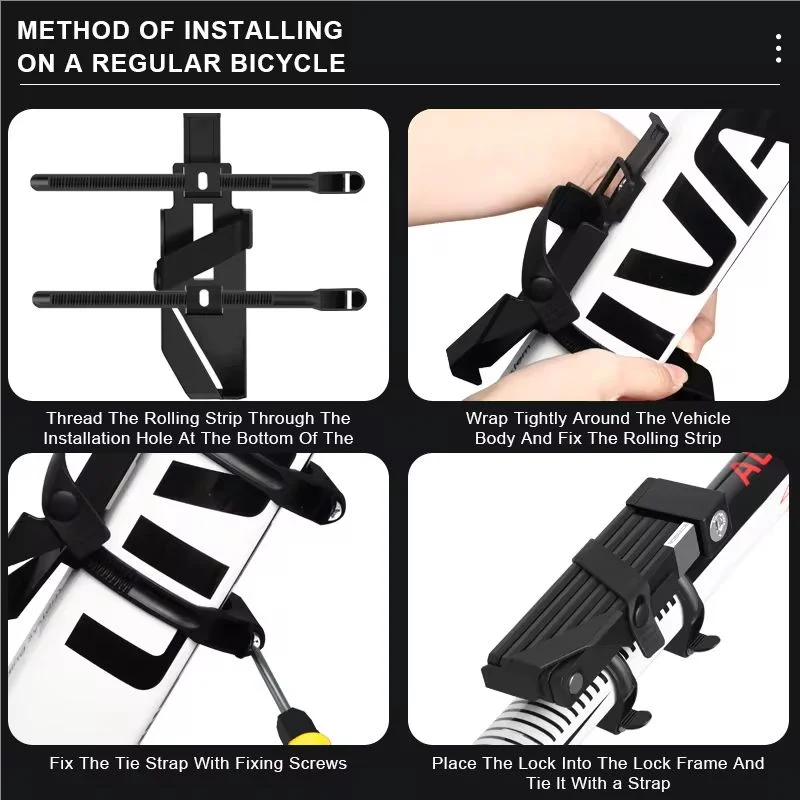 METHOD OF INSTALLING ON A REGULAR BICYCLE

Thread The Rolling Strip Through The Installation Hole At The Bottom Of The

Wrap Tightly Around The Vehicle Body And Fix The Rolling Strip

Fix The Tie Strap With Fixing Screws

Place The Lock Into The Lock Frame And Tie It With a Strap