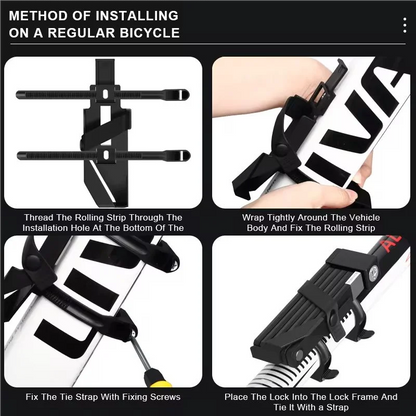 METHOD OF INSTALLING ON A REGULAR BICYCLE

Thread The Rolling Strip Through The Installation Hole At The Bottom Of The

Wrap Tightly Around The Vehicle Body And Fix The Rolling Strip

Fix The Tie Strap With Fixing Screws

Place The Lock Into The Lock Frame And Tie It With a Strap